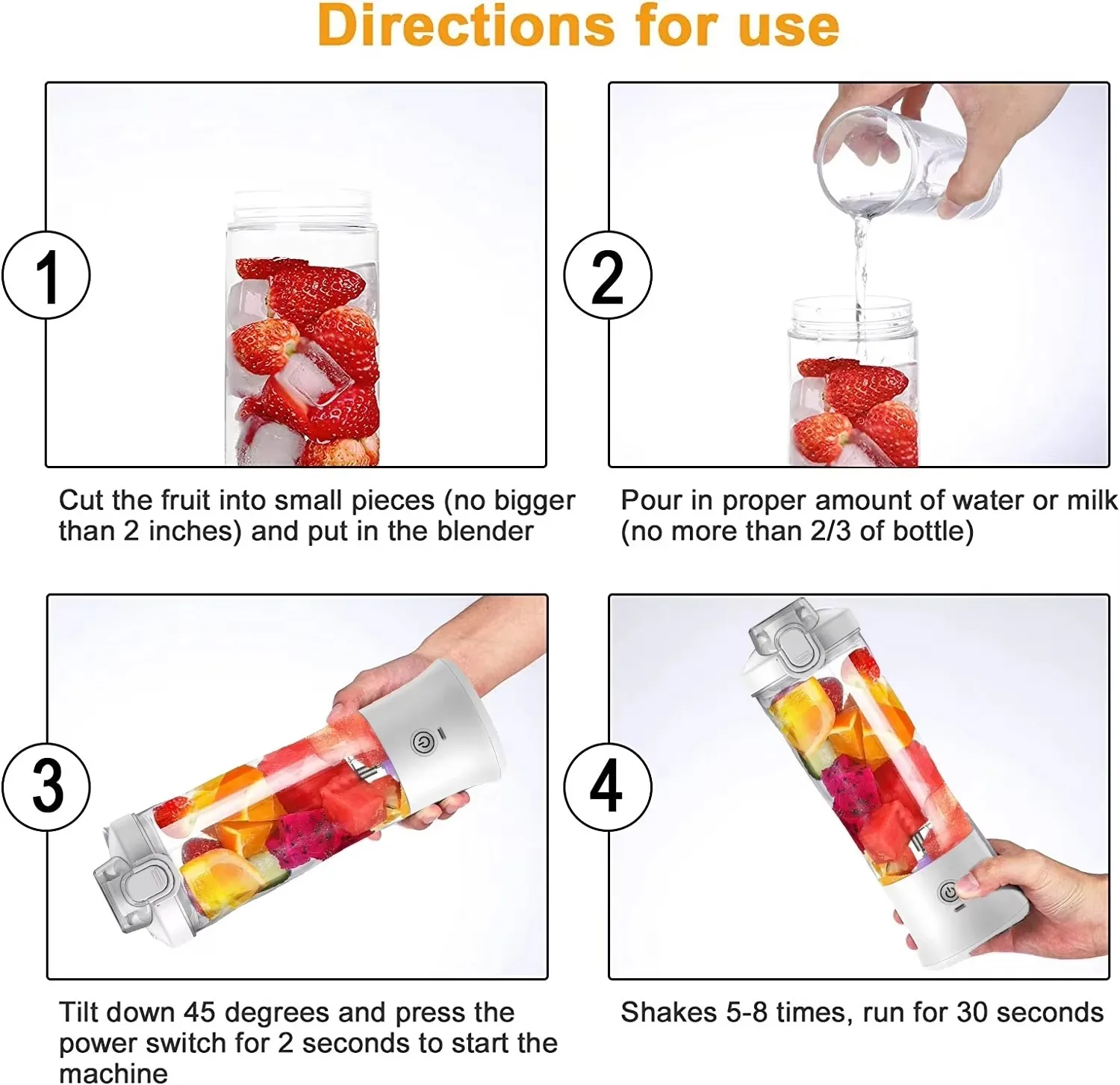 Directions for use

1

Cut the fruit into small pieces (no bigger than 2 inches) and put in the blender

2

Pour in proper amount of water or milk (no more than 2/3 of bottle)

3

Tilt down 45 degrees and press the power switch for 2 seconds to start the machine

4

Shakes 5-8 times, run for 30 seconds